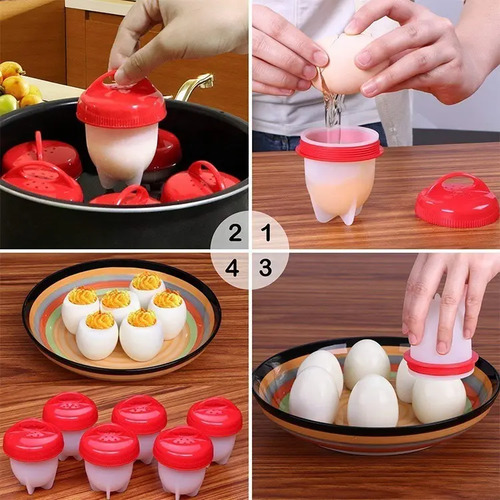 2

1

4

3